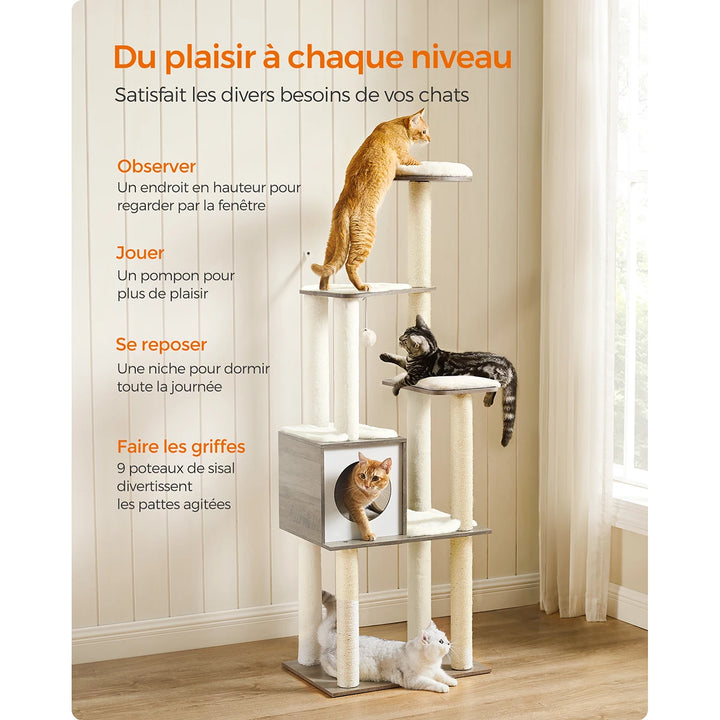 Du plaisir à chaque niveau

Satisfait les divers besoins de vos chats

Observer
Un endroit en hauteur pour regarder par la fenêtre

Jouer
Un pompon pour plus de plaisir

Se reposer
Une niche pour dormir toute la journée

Faire les griffes
9 poteaux de sisal divertissent les pattes agitées