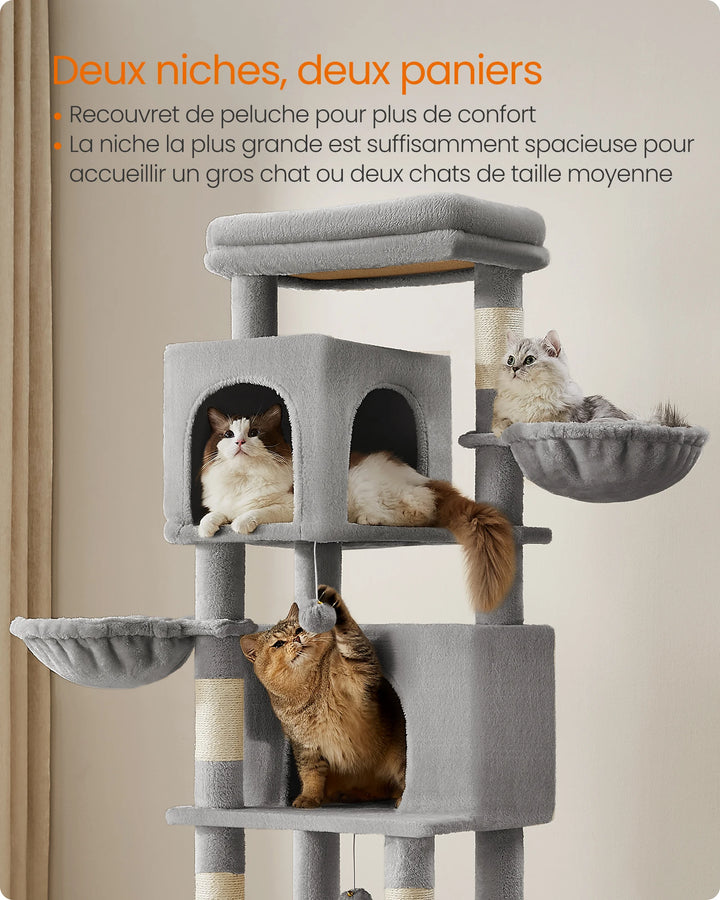 Deux niches, deux paniers

• Recouvret de peluche pour plus de confort
• La niche la plus grande est suffisamment spacieuse pour accueillir un gros chat ou deux chats de taille moyenne