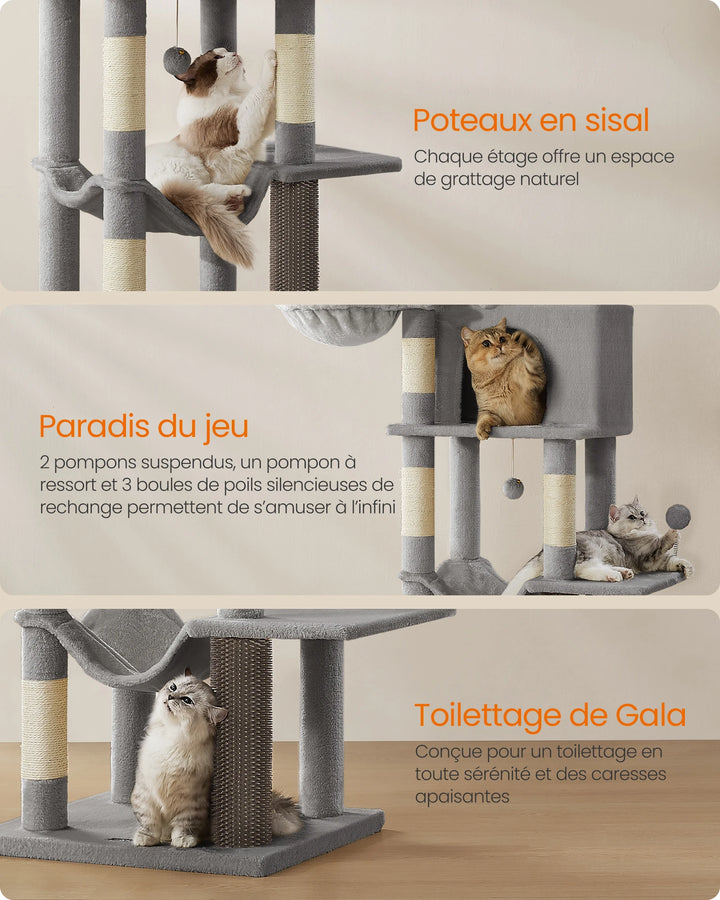 Poteaux en sisal
Chaque étage offre un espace de grattage naturel

Paradis du jeu
2 pompons suspendus, un pompon à ressort et 3 boules de poils silencieuses de rechange permettent de s'amuser à l'infini

Toilettage de Gala
Conçue pour un toilettage en toute sérénité et des caresses apaisantes