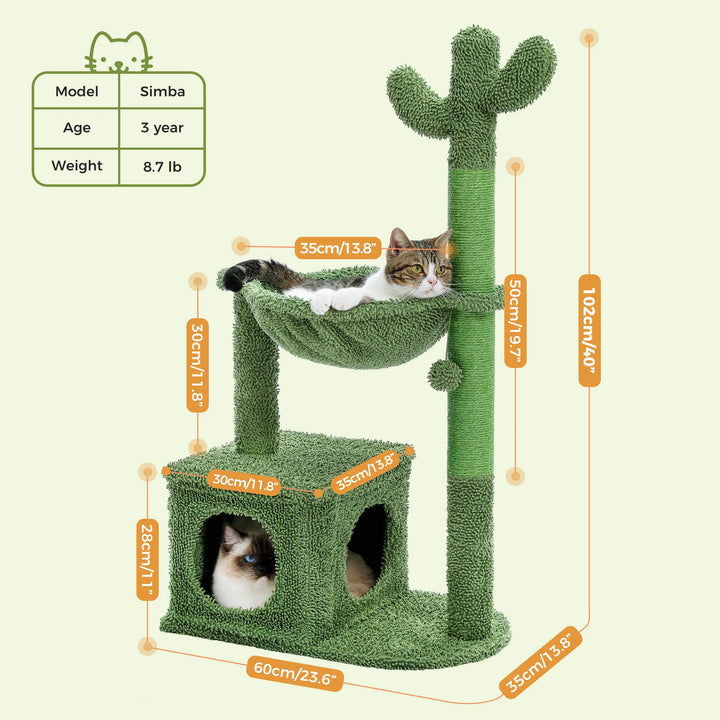 | Model | Simba |
|---|---|
| Age | 3 year |
| Weight | 8.7 lb |

35cm/13.8"

30cm/11.8"

50cm/19.7"

102cm/40"

30cm/11.8"

35cm/13.8"

28cm/11"

60cm/23.6"

35cm/13.8"