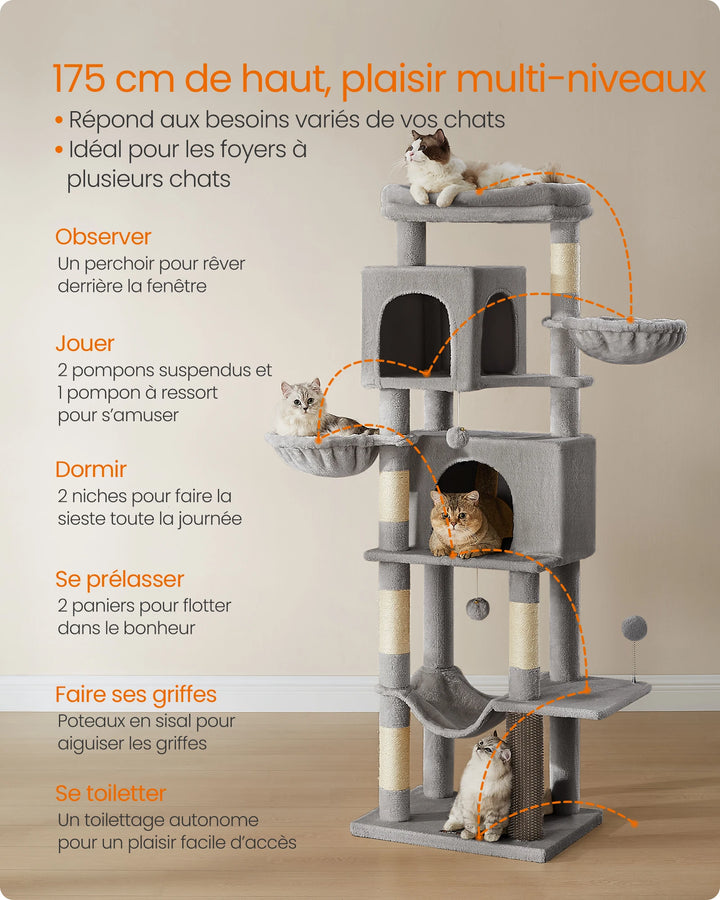 175 cm de haut, plaisir multi-niveaux

• Répond aux besoins variés de vos chats
• Idéal pour les foyers à plusieurs chats

Observer
Un perchoir pour rêver derrière la fenêtre

Jouer
2 pompons suspendus et 1 pompon à ressort pour s'amuser

Dormir
2 niches pour faire la sieste toute la journée

Se prélasser
2 paniers pour flotter dans le bonheur

Faire ses griffes
Poteaux en sisal pour aiguiser les griffes

Se toiletter
Un toilettage autonome pour un plaisir facile d'accès