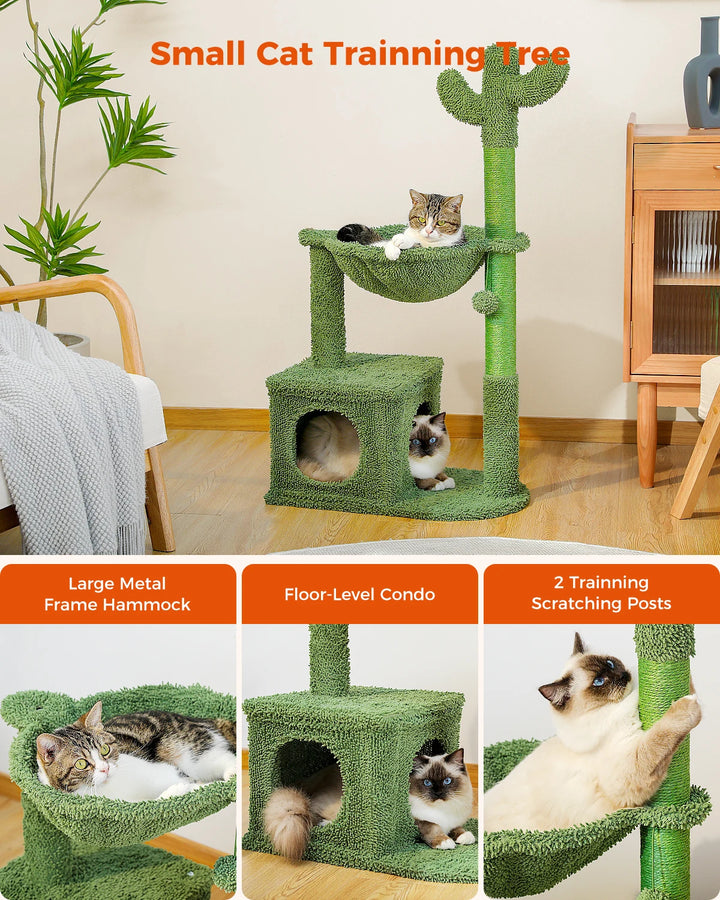 Small Cat Trainning Tree

Large Metal Frame Hammock

Floor-Level Condo

2 Trainning Scratching Posts