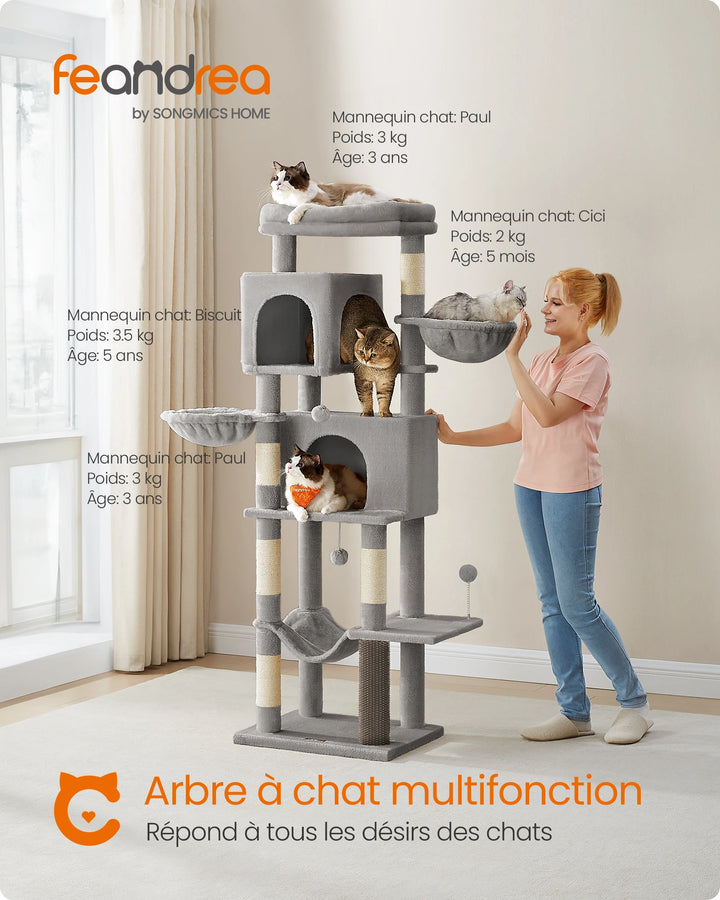 feandrea
by SONGMICS HOME

Mannequin chat: Paul
Poids: 3 kg
Âge: 3 ans

Mannequin chat: Cici
Poids: 2 kg
Âge: 5 mois

Mannequin chat: Biscuit
Poids: 3.5 kg
Âge: 5 ans

Mannequin chat: Paul
Poids: 3 kg
Âge: 3 ans

Arbre à chat multifonction
Répond à tous les désirs des chats