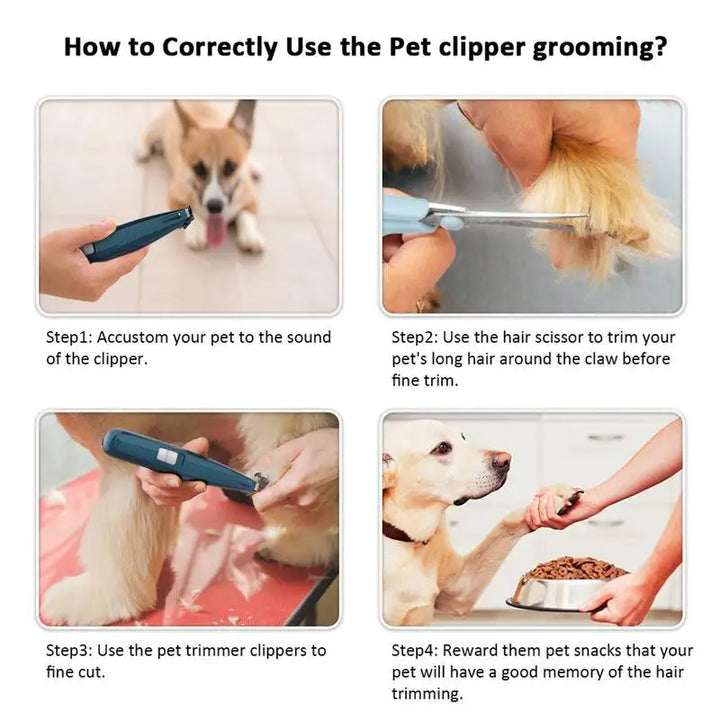 How to Correctly Use the Pet clipper grooming?

Step1: Accustom your pet to the sound of the clipper.

Step2: Use the hair scissor to trim your pet's long hair around the claw before fine trim.

Step3: Use the pet trimmer clippers to fine cut.

Step4: Reward them pet snacks that your pet will have a good memory of the hair trimming.