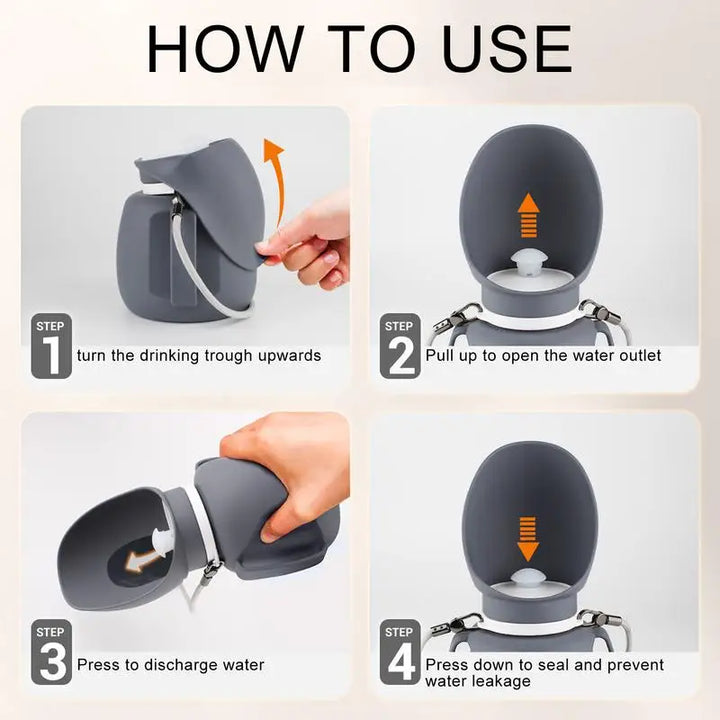 HOW TO USE

STEP 1 turn the drinking trough upwards

STEP 2 Pull up to open the water outlet

STEP 3 Press to discharge water

STEP 4 Press down to seal and prevent water leakage