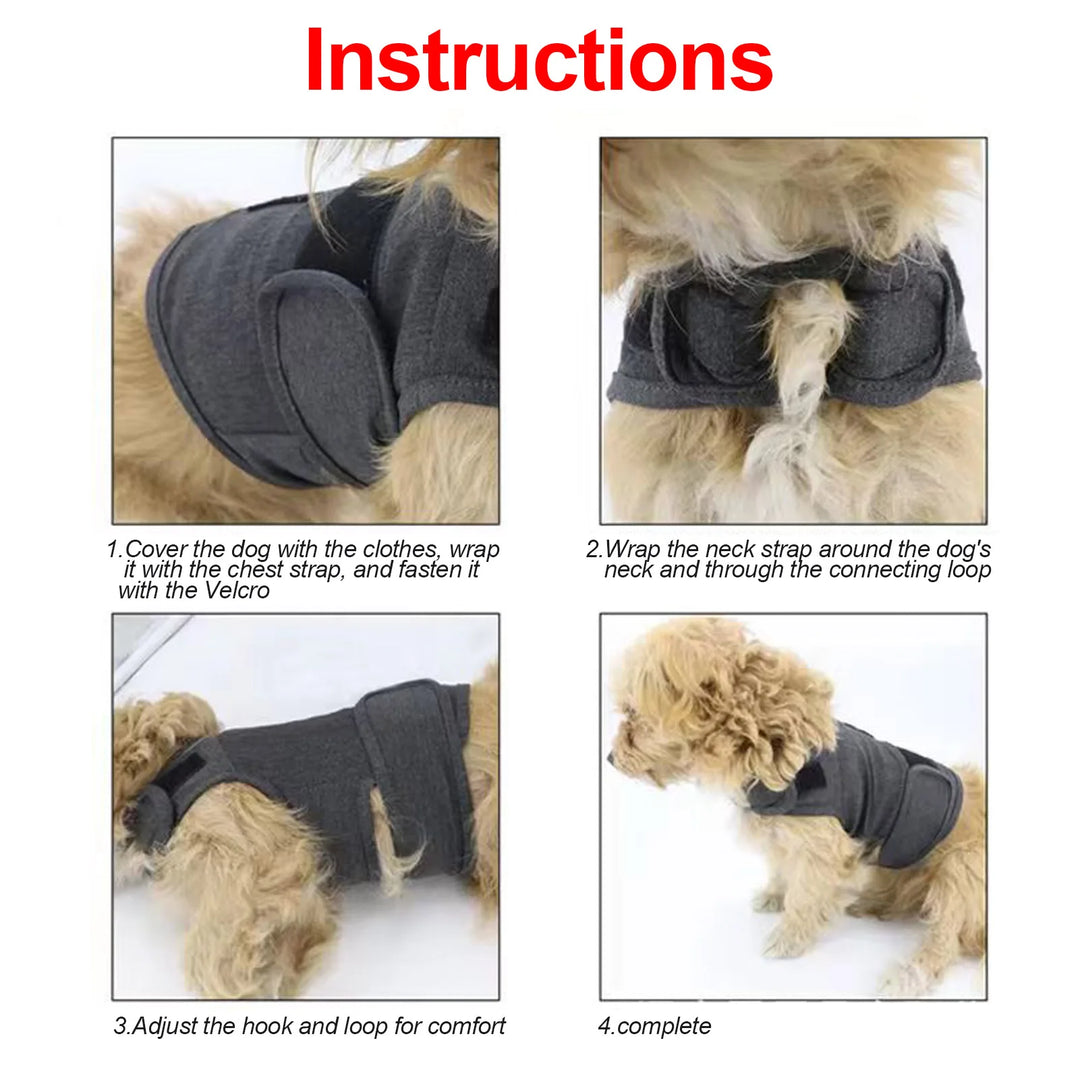 Instructions

1.Cover the dog with the clothes, wrap it with the chest strap, and fasten it with the Velcro

2.Wrap the neck strap around the dog's neck and through the connecting loop

3.Adjust the hook and loop for comfort

4.complete