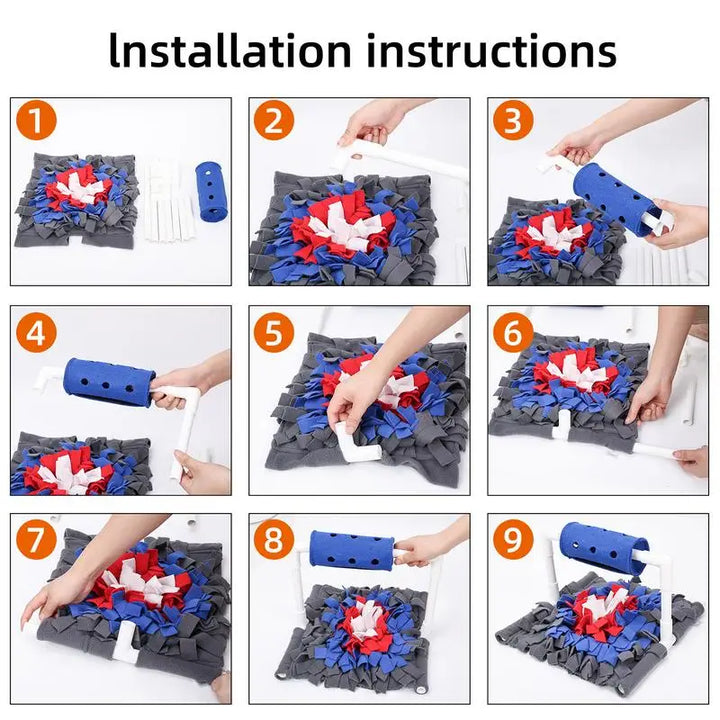 Installation instructions

1

2

3

4

5

6

7

8

9